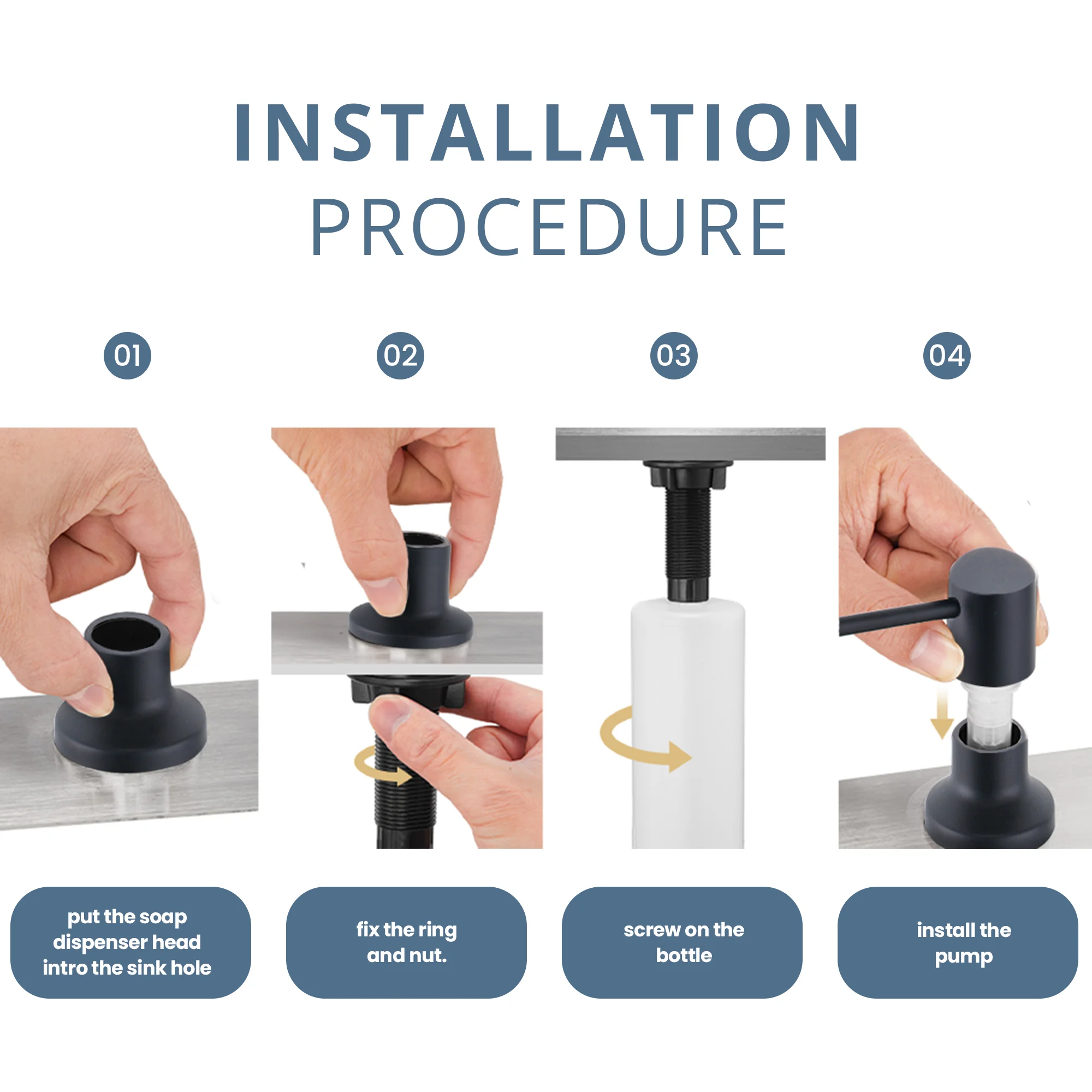 INSTALLATION
PROCEDURE

01

02

03

04

put the soap dispenser head intro the sink hole

fix the ring and nut.

screw on the bottle

install the pump